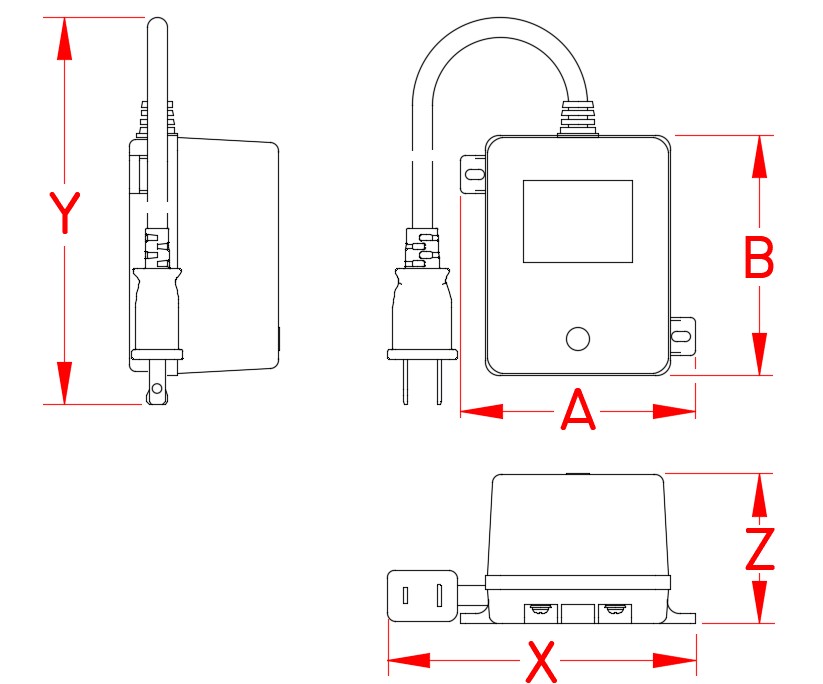 Y

B

A

Z

X